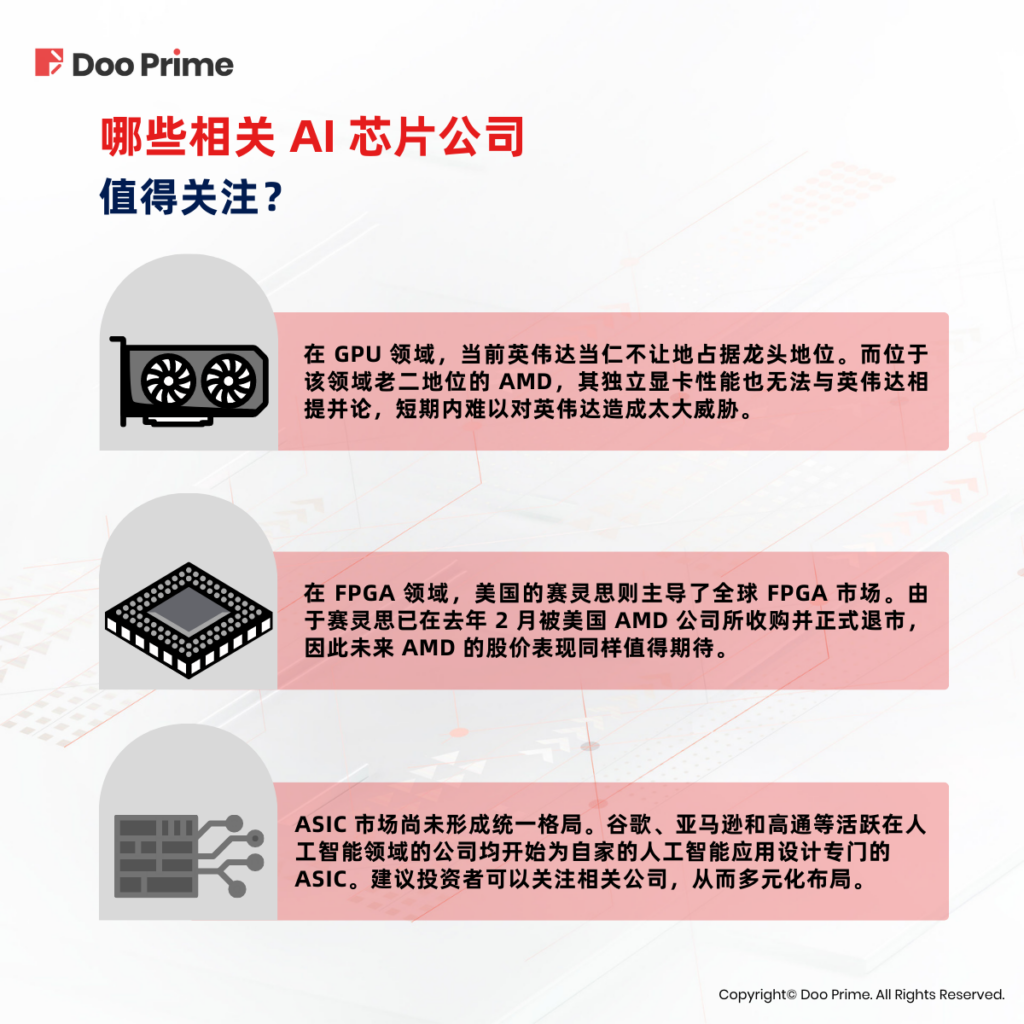 Doo Prime

哪些相关 AI 芯片公司

值得关注？

在 GPU 领域，当前英伟达当仁不让地占据龙头地位。而位于该领域老二地位的 AMD，其独立显卡性能也无法与英伟达相提并论，短期内难以对英伟达造成太大威胁。

在 FPGA 领域，美国的赛灵思则主导了全球 FPGA 市场。由于赛灵思已在去年 2 月被美国 AMD 公司所收购并正式退市，因此未来 AMD 的股价表现同样值得期待。

ASIC 市场尚未形成统一格局。谷歌、亚马逊和高通等活跃在人工智能领域的公司均开始为自家的人工智能应用设计专门的 ASIC。建议投资者可以关注相关公司，从而多元化布局。

Copyright© Doo Prime. All Rights Reserved.